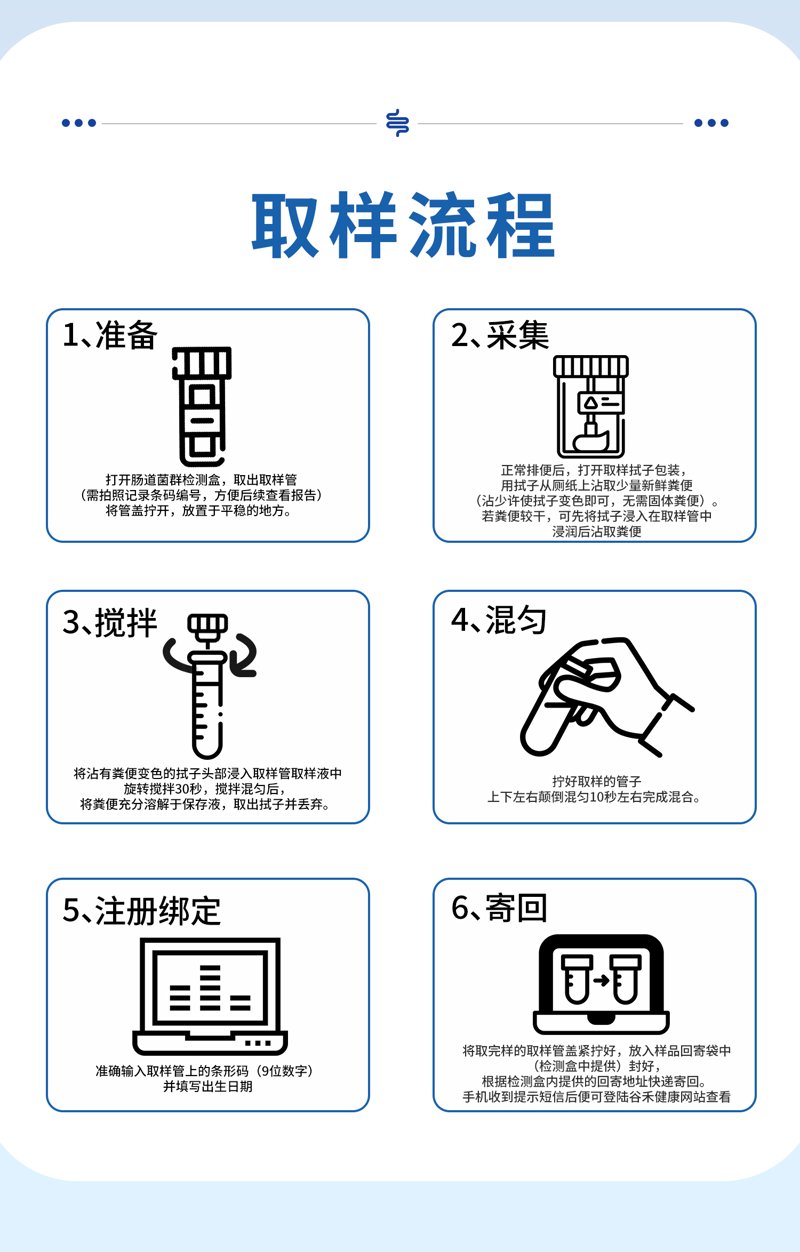 取样流程

1、准备

打开肠道菌群检测盒，取出取样管
（需拍照记录条码编号，方便后续查看报告）
将管盖拧开，放置于平稳的地方。

2、采集

正常排便后，打开取样拭子包装，
用拭子从厕纸上沾取少量新鲜粪便
（沾少许使拭子变色即可，无需固体粪便）。
若粪便较干，可先将拭子浸入在取样管中
浸润后沾取粪便

3、搅拌

将沾有粪便变色的拭子头部浸入取样管取样液中
旋转搅拌30秒，搅拌混匀后，
将粪便充分溶解于保存液，取出拭子并丢弃。

4、混匀

拧好取样的管子
上下左右颠倒混匀10秒左右完成混合。

5、注册绑定

准确输入取样管上的条形码（9位数字）
并填写出生日期

6、寄回

将取完样的取样管盖紧拧好，放入样品回寄袋中
（检测盒中提供）封好，
根据检测盒内提供的回寄地址快递寄回。
手机收到提示短信后便可登陆谷禾健康网站查看